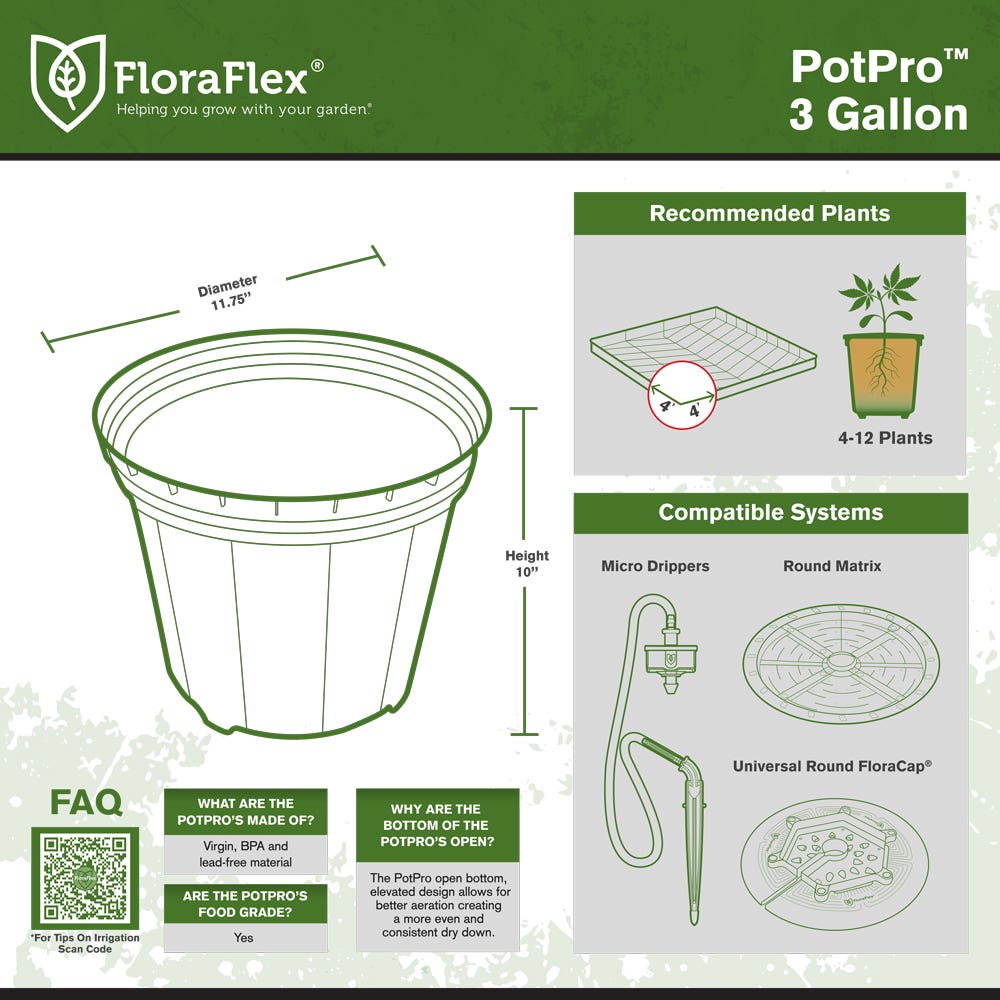 FloraFlex®
Helping you grow with your garden®

PotPro™
3 Gallon

Diameter
11.75"

Height
10"

Recommended Plants

4' 4'

4-12 Plants

Compatible Systems

Micro Drippers

Round Matrix

Universal Round FloraCap®

FAQ

*For Tips On Irrigation Scan Code

WHAT ARE THE POTPRO'S MADE OF?
Virgin, BPA and lead-free material

ARE THE POTPRO'S FOOD GRADE?
Yes

WHY ARE THE BOTTOM OF THE POTPRO'S OPEN?
The PotPro open bottom, elevated design allows for better aeration creating a more even and consistent dry down.