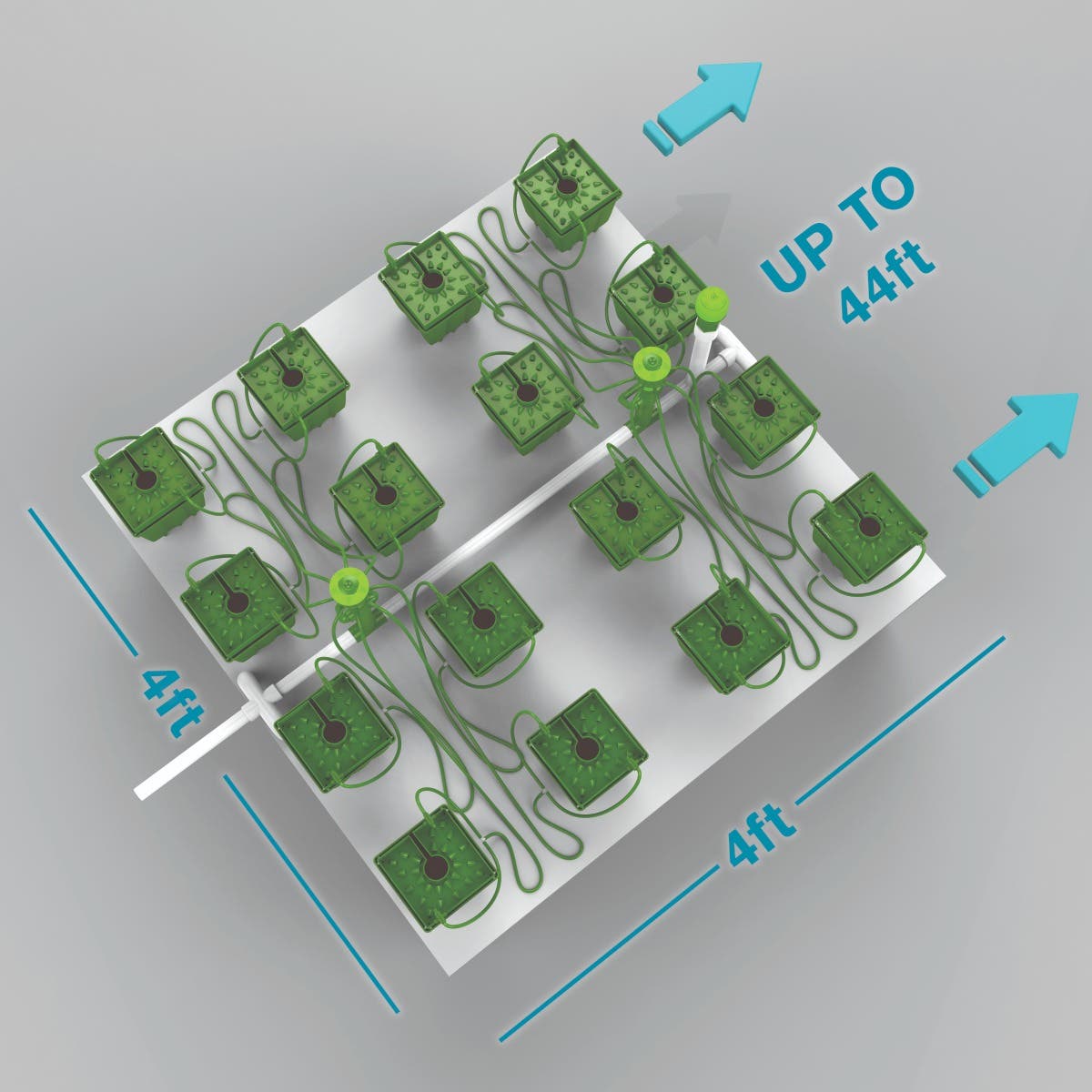 UP TO
44ft

4ft

4ft